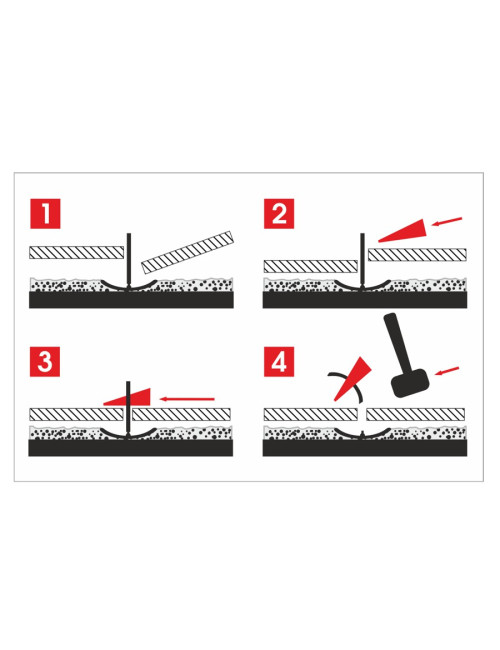 1

2

3

4